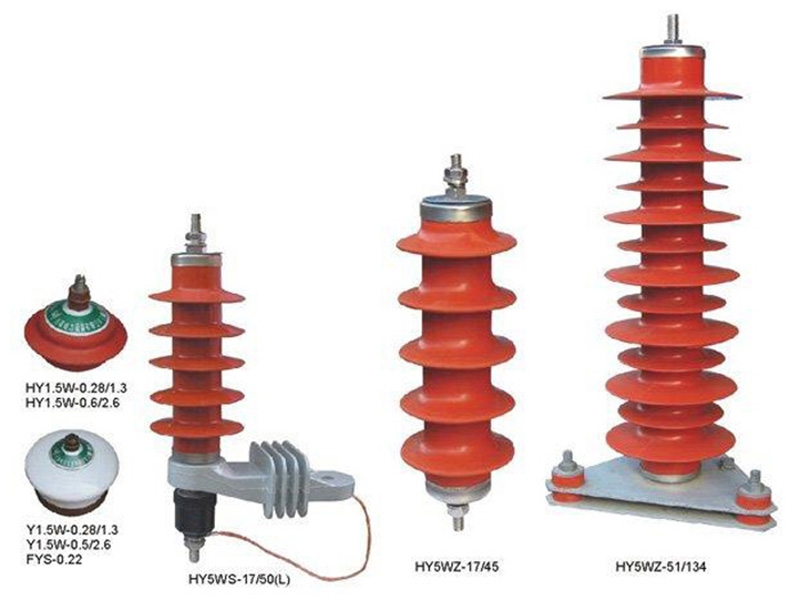 HY1.5W-0.28/1.3
HY1.5W-0.6/2.6

Y1.5W-0.28/1.3
Y1.5W-0.5/2.6
FYS-0.22

HY5WS-17/50(L)

HY5WZ-17/45

HY5WZ-51/134